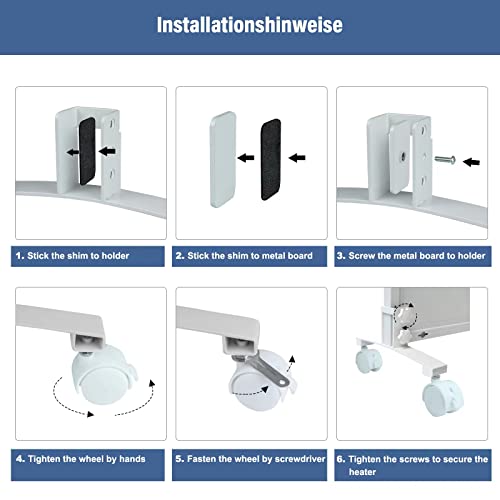 Installationshinweise

1. Stick the shim to holder

2. Stick the shim to metal board

3. Screw the metal board to holder

4. Tighten the wheel by hands

5. Fasten the wheel by screwdriver

6. Tighten the screws to secure the heater