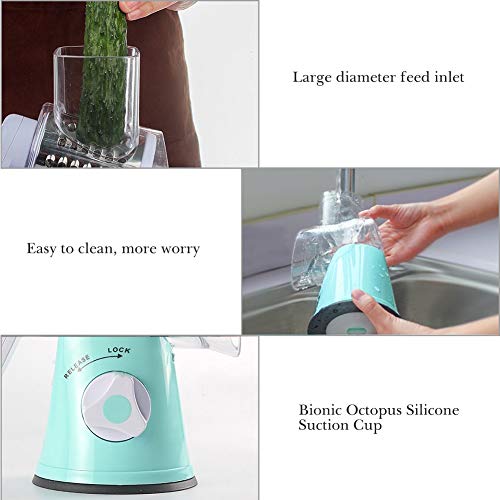 Large diameter feed inlet

Easy to clean, more worry

RELEASE LOCK

Bionic Octopus Silicone Suction Cup