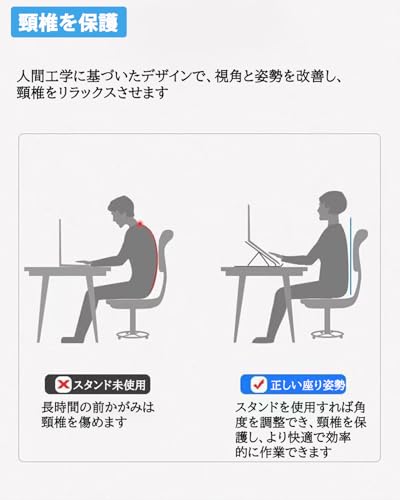 頸椎を保護

人間工学に基づいたデザインで、視角と姿勢を改善し、頸椎をリラックスさせます

スタンド未使用

長時間の前かがみは頸椎を傷めます

正しい座り姿勢

スタンドを使用すれば角度を調整でき、頸椎を保護し、より快適で効率的に作業できます