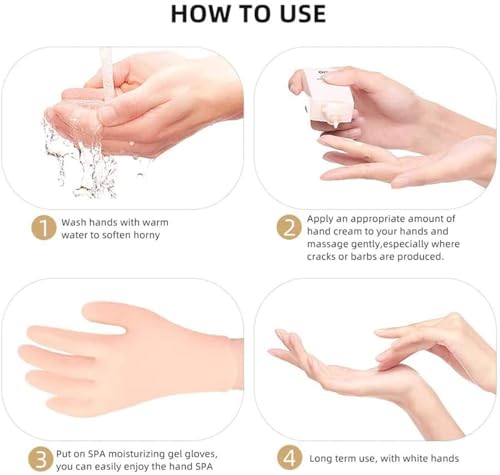 HOW TO USE

1 Wash hands with warm water to soften horny

2 Apply an appropriate amount of hand cream to your hands and massage gently,especially where cracks or barbs are produced.

3 Put on SPA moisturizing gel gloves, you can easily enjoy the hand SPA

4 Long term use, with white hands