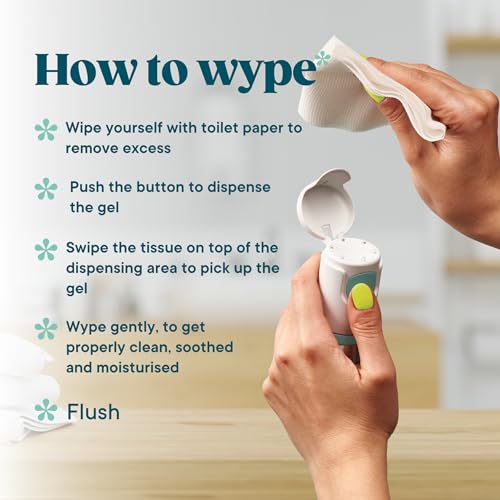 How to wype

Wipe yourself with toilet paper to remove excess

Push the button to dispense the gel

Swipe the tissue on top of the dispensing area to pick up the gel

Wype gently, to get properly clean, soothed and moisturised

Flush