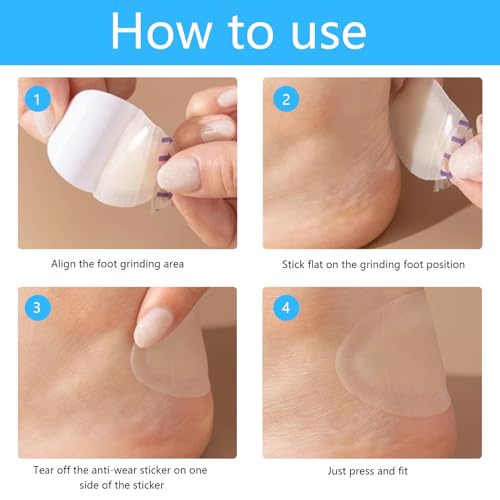 How to use

1

Align the foot grinding area

2

Stick flat on the grinding foot position

3

Tear off the anti-wear sticker on one side of the sticker

4

Just press and fit