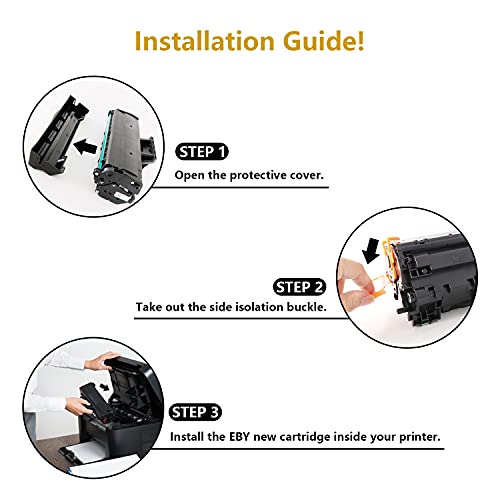 Installation Guide!

STEP 1
Open the protective cover.

STEP 2
Take out the side isolation buckle.

STEP 3
Install the EBY new cartridge inside your printer.