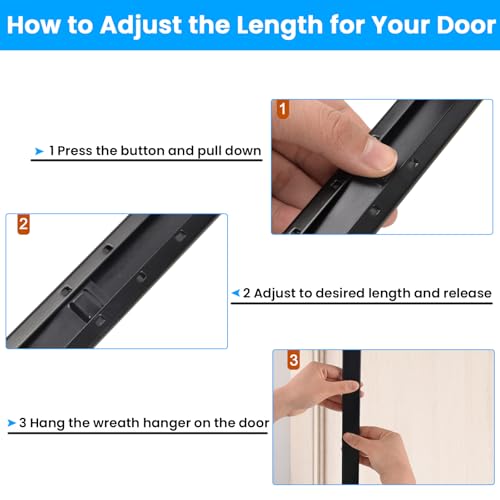 How to Adjust the Length for Your Door

1

1 Press the button and pull down

2

2 Adjust to desired length and release

3

3 Hang the wreath hanger on the door