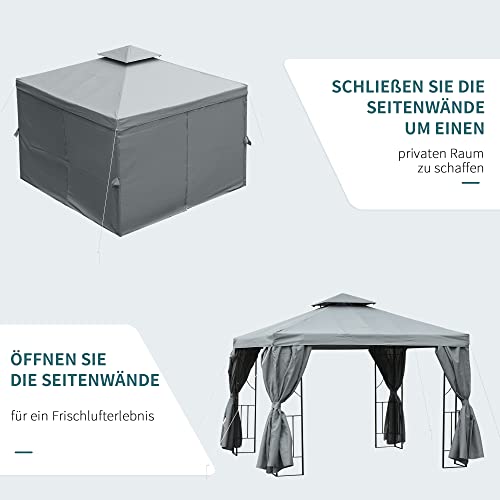 SCHLIEßEN SIE DIE SEITENWÄNDE UM EINEN

privaten Raum zu schaffen

ÖFFNEN SIE DIE SEITENWÄNDE

für ein Frischlufterlebnis