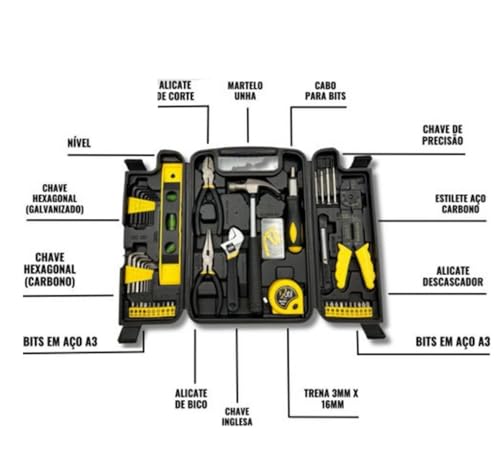 ALICATE DE CORTE

MARTELO UNHA

CABO PARA BITS

NÍVEL

CHAVE DE PRECISÃO

CHAVE HEXAGONAL (GALVANIZADO)

ESTILETE AÇO CARBONO

CHAVE HEXAGONAL (CARBONO)

ALICATE DESCASCADOR

BITS EM AÇO A3

BITS EM AÇO A3

ALICATE DE BICO

CHAVE INGLESA

TRENA 3MM X 16MM