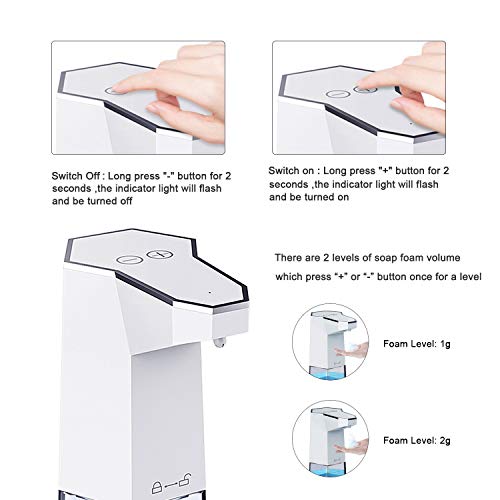 Switch Off : Long press "-" button for 2 seconds ,the indicator light will flash and be turned off

Switch on : Long press "+" button for 2 seconds ,the indicator light will flash and be turned on

There are 2 levels of soap foam volume which press "+" or "-" button once for a level

Foam Level: 1g

Foam Level: 2g