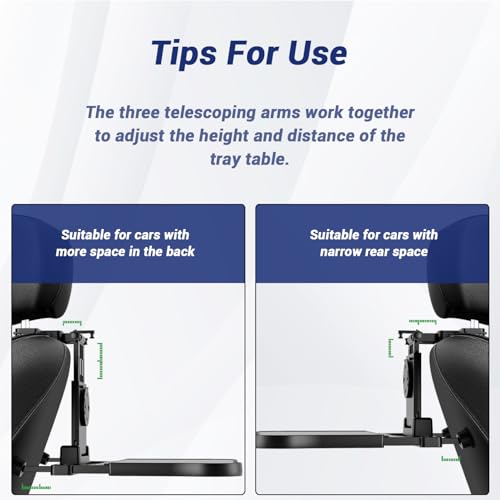 Tips For Use

The three telescoping arms work together to adjust the height and distance of the tray table.

Suitable for cars with more space in the back

Suitable for cars with narrow rear space