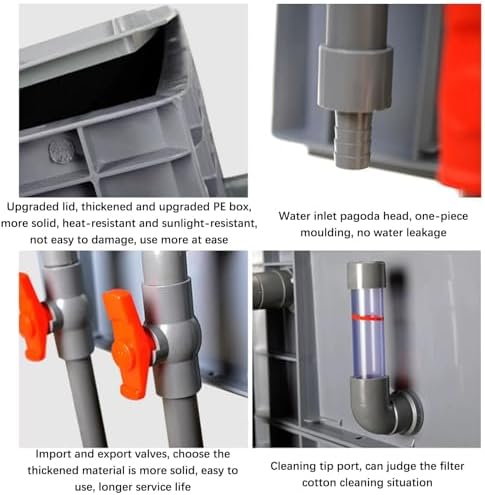 Upgraded lid, thickened and upgraded PE box, more solid, heat-resistant and sunlight-resistant, not easy to damage, use more at ease

Water inlet pagoda head, one-piece moulding, no water leakage

Import and export valves, choose the thickened material is more solid, easy to use, longer service life

Cleaning tip port, can judge the filter cotton cleaning situation