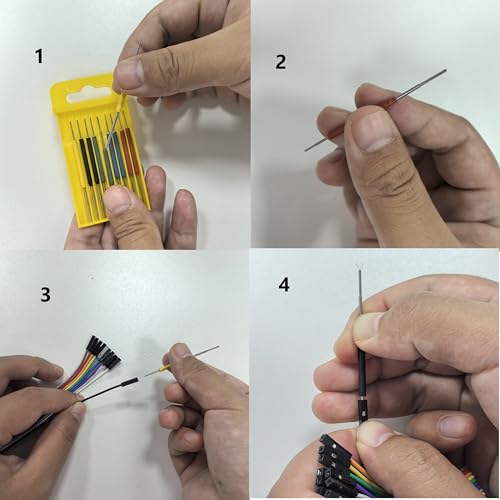 1

2

3

4