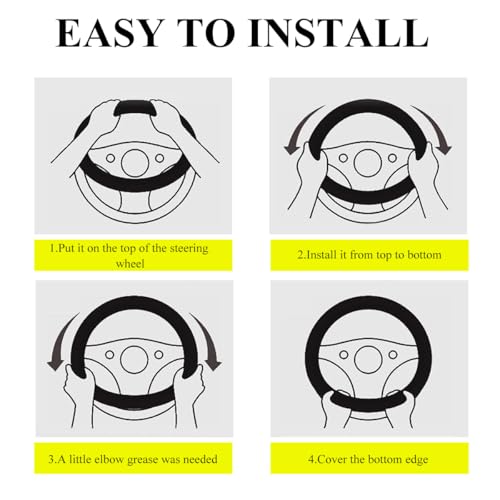 EASY TO INSTALL

1.Put it on the top of the steering wheel

2.Install it from top to bottom

3.A little elbow grease was needed

4.Cover the bottom edge