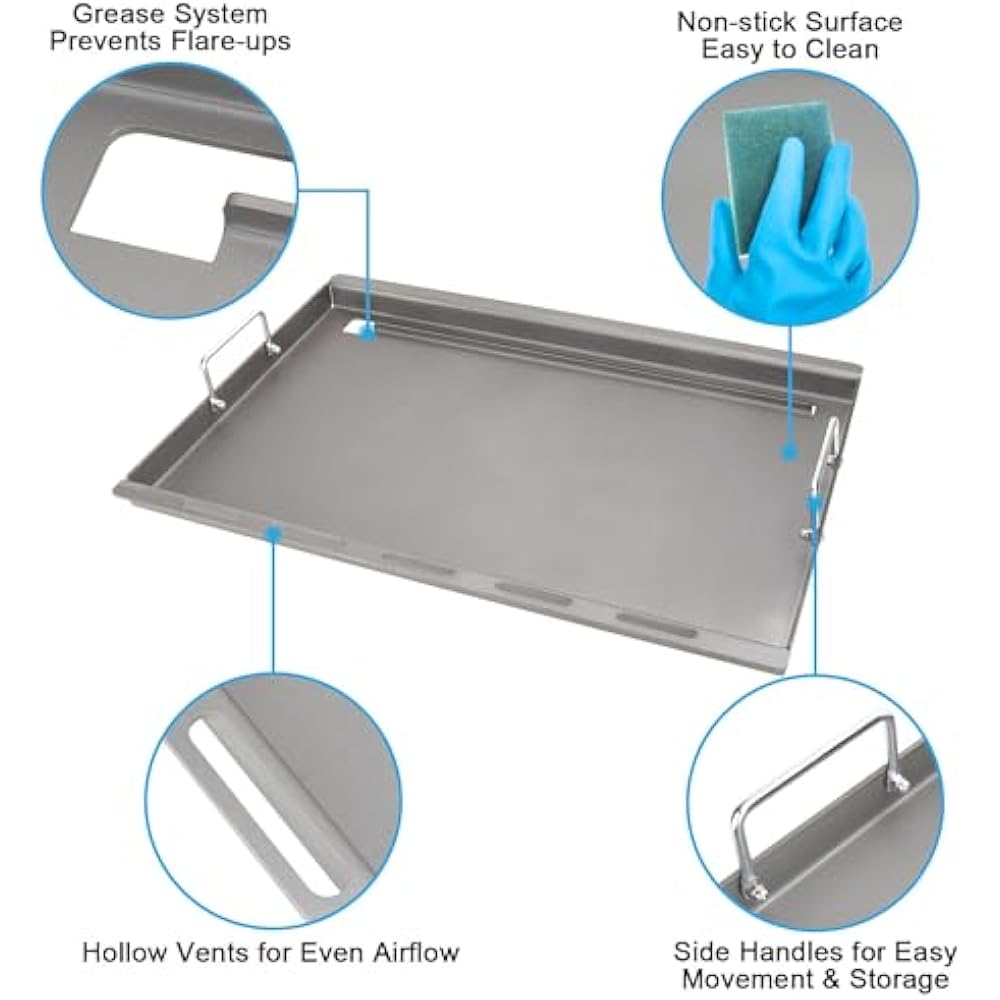 Grease System Prevents Flare-ups

Non-stick Surface Easy to Clean

Hollow Vents for Even Airflow

Side Handles for Easy Movement & Storage