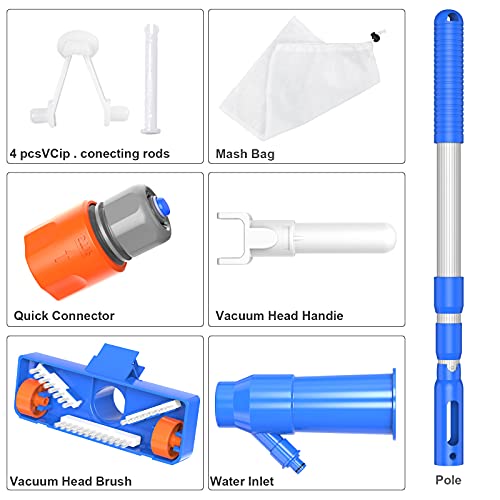 4 pcsVCip . conecting rods

Mash Bag

Quick Connector

Vacuum Head Handie

Vacuum Head Brush

Water Inlet

Pole