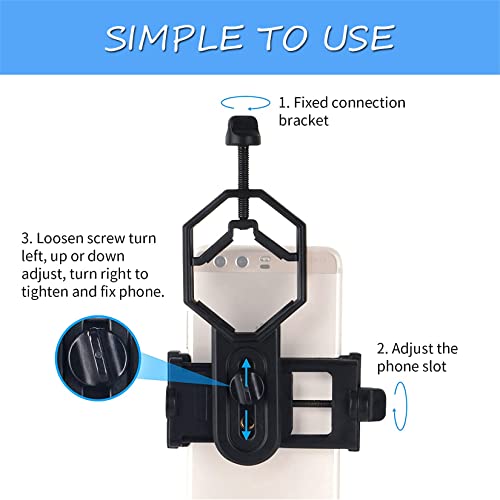 SIMPLE TO USE

1. Fixed connection bracket

3. Loosen screw turn left, up or down adjust, turn right to tighten and fix phone.

2. Adjust the phone slot