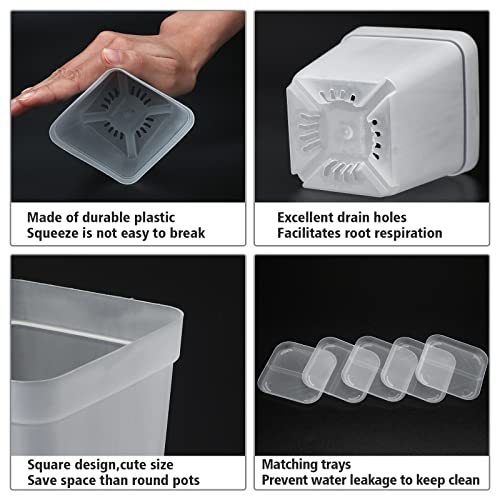 Made of durable plastic
Squeeze is not easy to break

Excellent drain holes
Facilitates root respiration

Square design,cute size
Save space than round pots

Matching trays
Prevent water leakage to keep clean