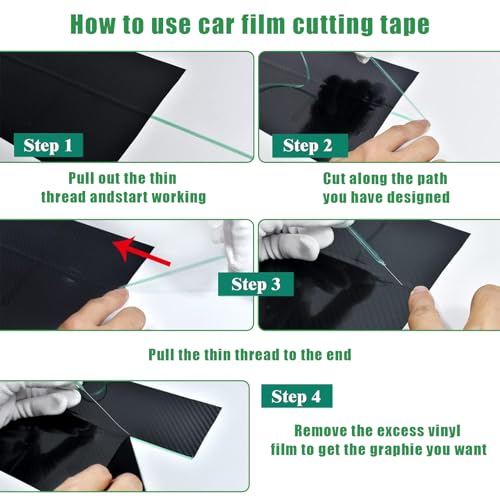 How to use car film cutting tape

Step 1

Pull out the thin thread andstart working

Step 2

Cut along the path you have designed

Step 3

Pull the thin thread to the end

Step 4

Remove the excess vinyl film to get the graphie you want