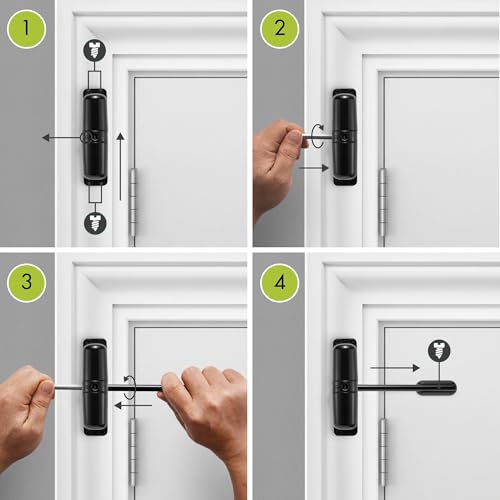 1

2

3

4