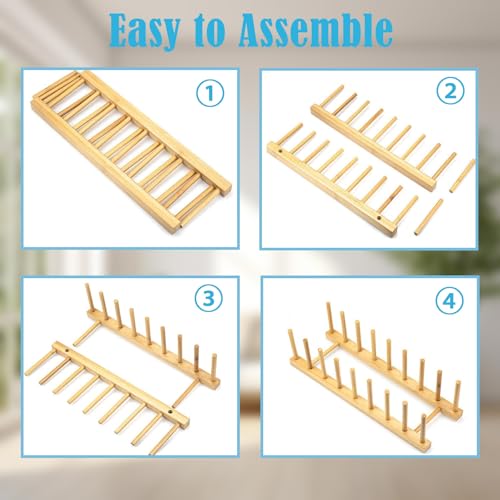 Easy to Assemble

1

2

3

4