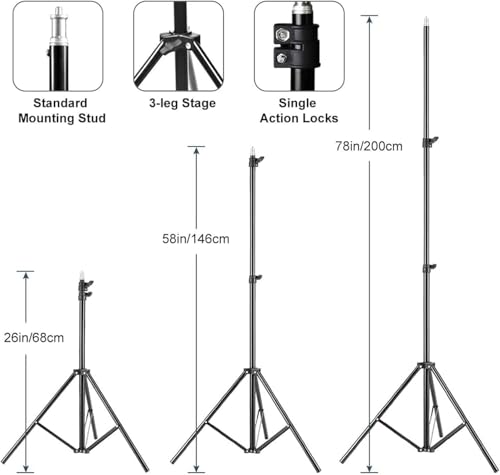 Standard Mounting Stud

3-leg Stage

Single Action Locks

78in/200cm

58in/146cm

26in/68cm