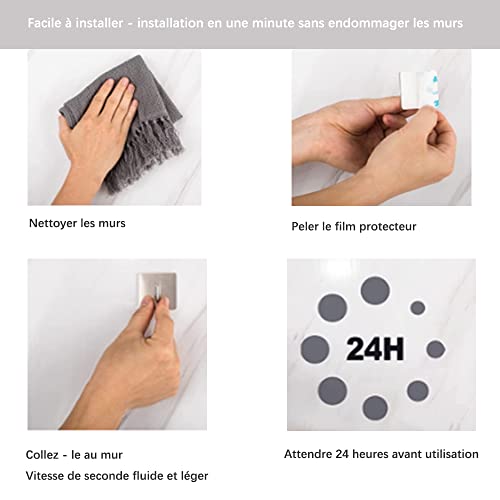 Facile à installer - installation en une minute sans endommager les murs

Nettoyer les murs

Peler le film protecteur

Collez - le au mur
Vitesse de seconde fluide et léger

24H

Attendre 24 heures avant utilisation