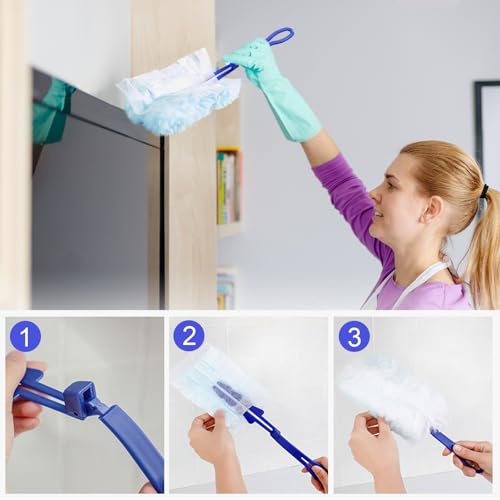 1

2

3