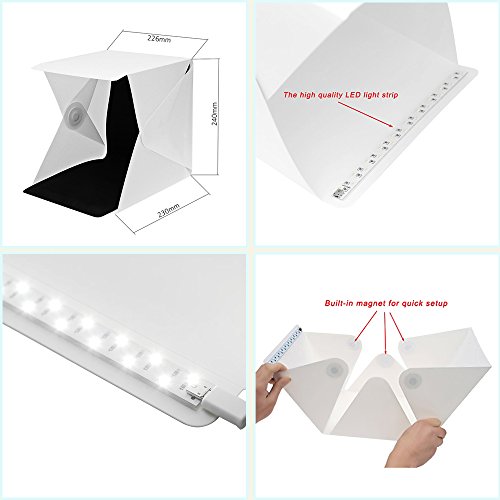 226mm

240mm

230mm

The high quality LED light strip

Built-in magnet for quick setup