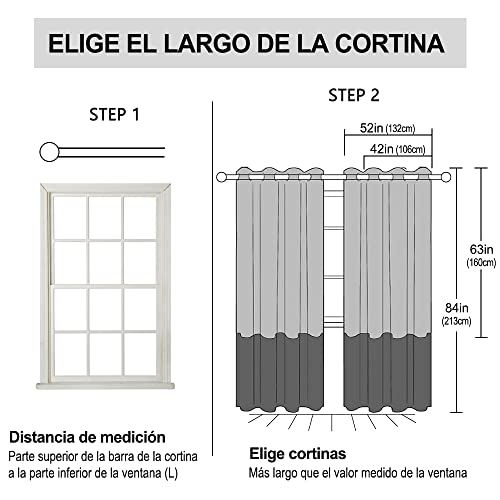 ELIGE EL LARGO DE LA CORTINA

STEP 1

Distancia de medición
Parte superior de la barra de la cortina a la parte inferior de la ventana (L)

STEP 2

52in (132cm)
42in (106cm)
63in (160cm)
84in (213cm)

Elige cortinas
Más largo que el valor medido de la ventana