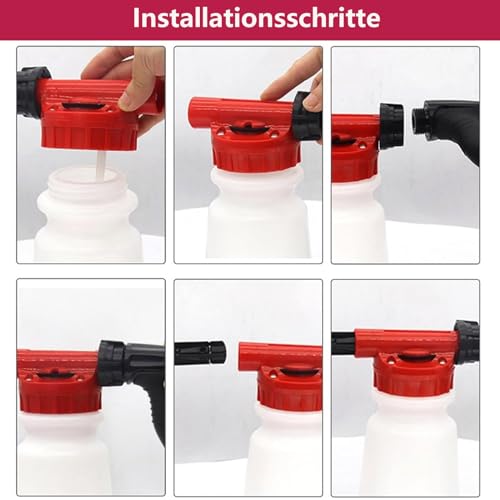 Installationsschritte