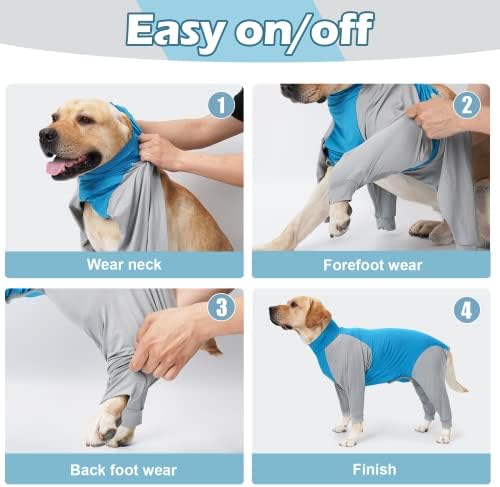 Easy on/off

1

Wear neck

2

Forefoot wear

3

Back foot wear

4

Finish