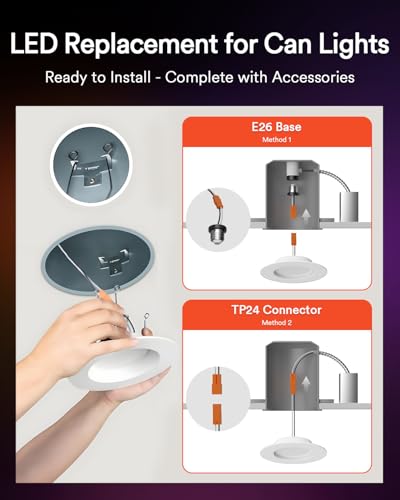 LED Replacement for Can Lights

Ready to Install - Complete with Accessories

E26 Base
Method 1

TP24 Connector
Method 2