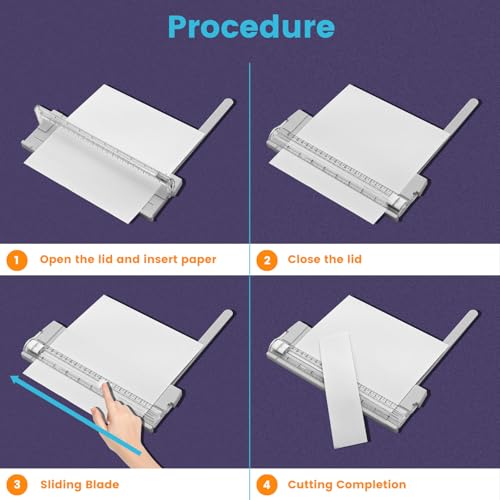 Procedure

1 Open the lid and insert paper

2 Close the lid

3 Sliding Blade

4 Cutting Completion