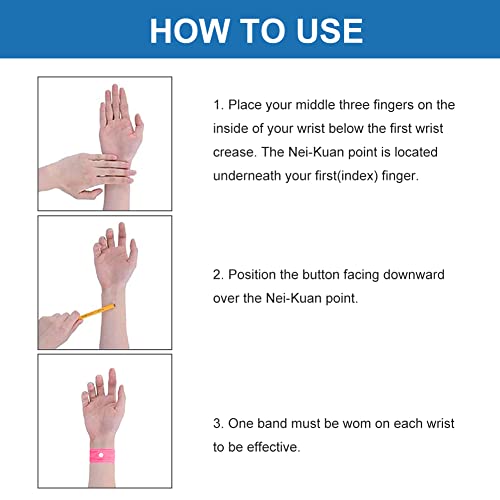 HOW TO USE

1. Place your middle three fingers on the inside of your wrist below the first wrist crease. The Nei-Kuan point is located underneath your first(index) finger.

2. Position the button facing downward over the Nei-Kuan point.

3. One band must be wom on each wrist to be effective.