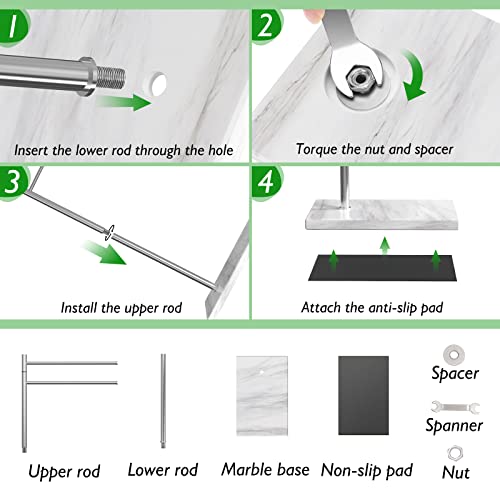 1

Insert the lower rod through the hole

2

Torque the nut and spacer

3

Install the upper rod

4

Attach the anti-slip pad

Upper rod

Lower rod

Marble base

Non-slip pad

Spacer

Spanner

Nut