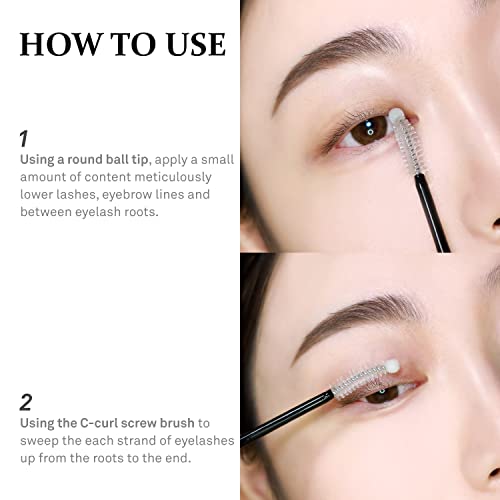 HOW TO USE

1
Using a round ball tip, apply a small amount of content meticulously lower lashes, eyebrow lines and between eyelash roots.

2
Using the C-curl screw brush to sweep the each strand of eyelashes up from the roots to the end.