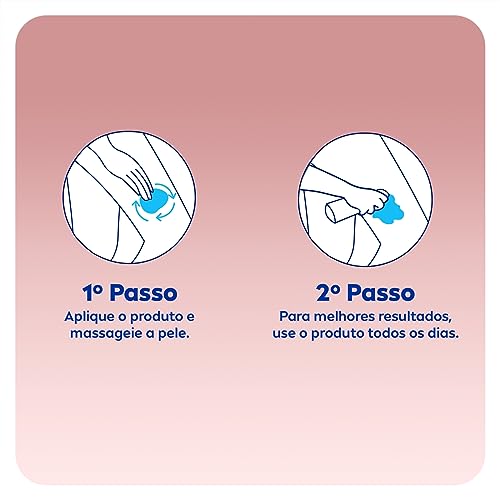 1º Passo
Aplique o produto e massageie a pele.

2º Passo
Para melhores resultados, use o produto todos os dias.