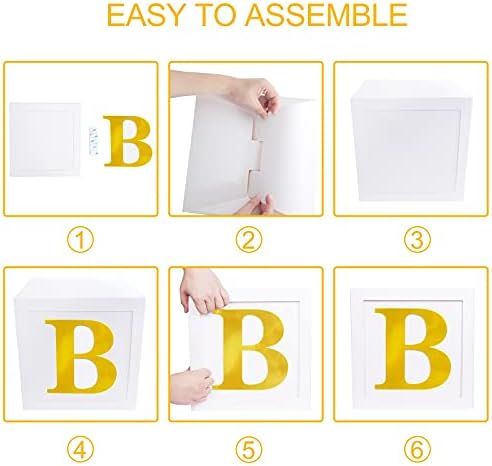 EASY TO ASSEMBLE

B

①

②

③

B

④

B

⑤

B

⑥