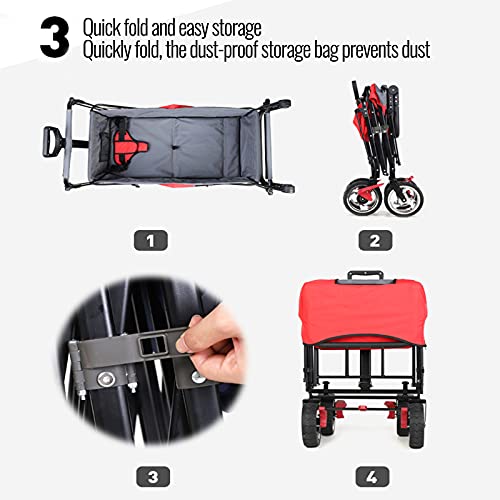 3 Quick fold and easy storage
Quickly fold, the dust-proof storage bag prevents dust

1

2

3

4