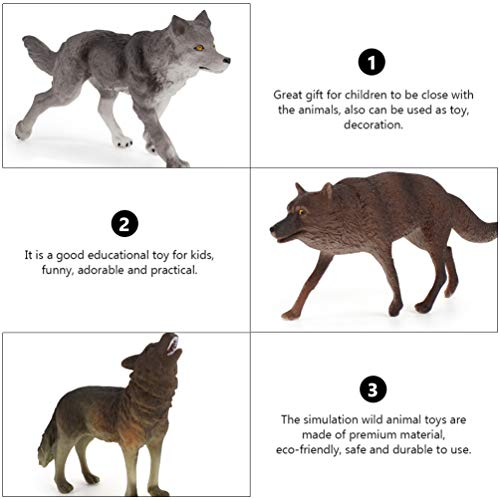 1

Great gift for children to be close with the animals, also can be used as toy, decoration.

2

It is a good educational toy for kids, funny, adorable and practical.

3

The simulation wild animal toys are made of premium material, eco-friendly, safe and durable to use.