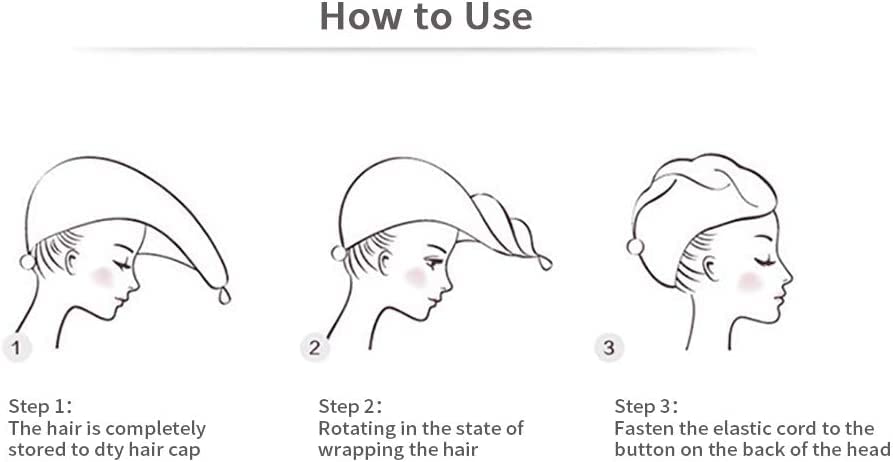 How to Use

1

2

3

Step 1:
The hair is completely stored to dty hair cap

Step 2:
Rotating in the state of wrapping the hair

Step 3:
Fasten the elastic cord to the button on the back of the head