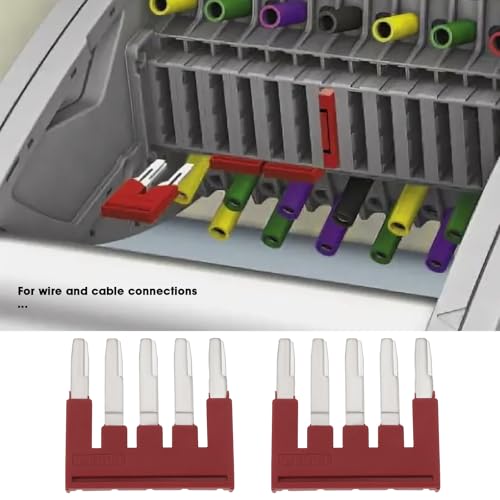 For wire and cable connections
...