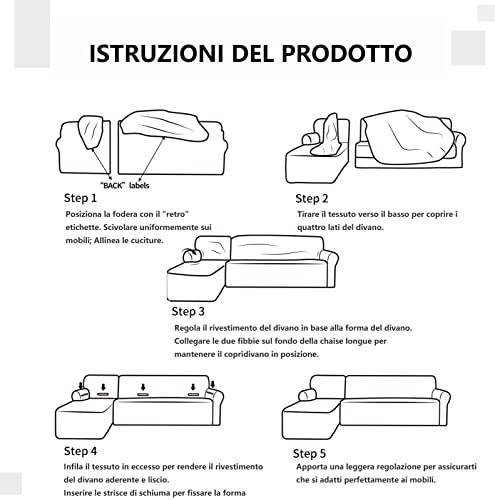 ISTRUZIONI DEL PRODOTTO

"BACK" labels

Step 1
Posiziona la fodera con il "retro" etichette. Scivolare uniformemente sui mobili; Allinea le cuciture.

Step 2
Tirare il tessuto verso il basso per coprire i quattro lati del divano.

Step 3
Regola il rivestimento del divano in base alla forma del divano.
Collegare le due fibbie sul fondo della chaise longue per mantenere il copridivano in posizione.

Step 4
Infila il tessuto in eccesso per rendere il rivestimento del divano aderente e liscio.
Inserire le strisce di schiuma per fissare la forma

Step 5
Apporta una leggera regolazione per assicurarti che si adatti perfettamente ai mobili.