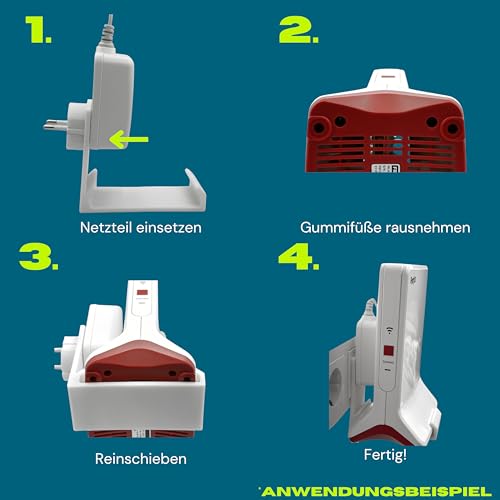 1.

Netzteil einsetzen

2.

Gummifüße rausnehmen

3.

Reinschieben

4.

Fertig!

*ANWENDUNGSBEISPIEL