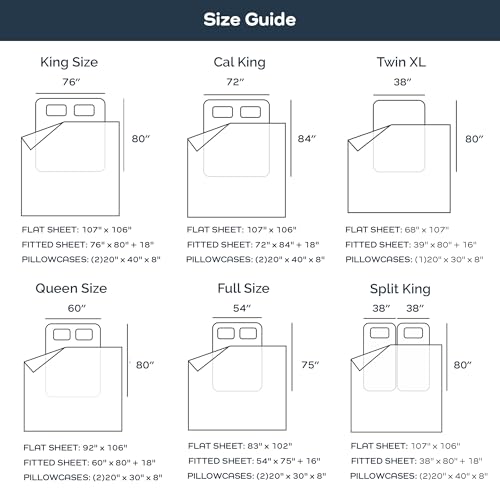 Size Guide

King Size

76"

80"

FLAT SHEET: 107" x 106"
FITTED SHEET: 76" x 80" + 18"
PILLOWCASES: (2)20" x 40" x 8"

Cal King

72"

84"

FLAT SHEET: 107" x 106"
FITTED SHEET: 72" x 84" + 18"
PILLOWCASES: (2)20" x 40" x 8"

Twin XL

38"

80"

FLAT SHEET: 68" x 107"
FITTED SHEET: 39" x 80" + 16"
PILLOWCASES: (1)20" x 30" x 8"

Queen Size

60"

80"

FLAT SHEET: 92" x 106"
FITTED SHEET: 60" x 80" + 18"
PILLOWCASES: (2)20" x 30" x 8"

Full Size

54"

75"

FLAT SHEET: 83" x 102"
FITTED SHEET: 54" x 75" + 16"
PILLOWCASES: (2)20" x 30" x 8"

Split King

38" 38"

80"

FLAT SHEET: 107" x 106"
FITTED SHEET: 38" x 80" + 18"
PILLOWCASES: (2)20" x 40" x 8"