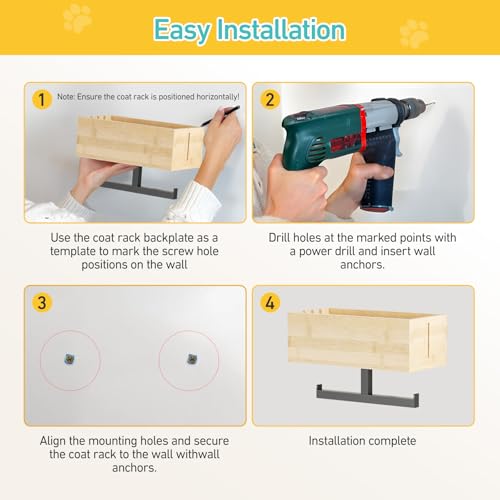 Easy Installation

1

Note: Ensure the coat rack is positioned horizontally!

Use the coat rack backplate as a template to mark the screw hole positions on the wall

2

Drill holes at the marked points with a power drill and insert wall anchors.

3

Align the mounting holes and secure the coat rack to the wall withwall anchors.

4

Installation complete