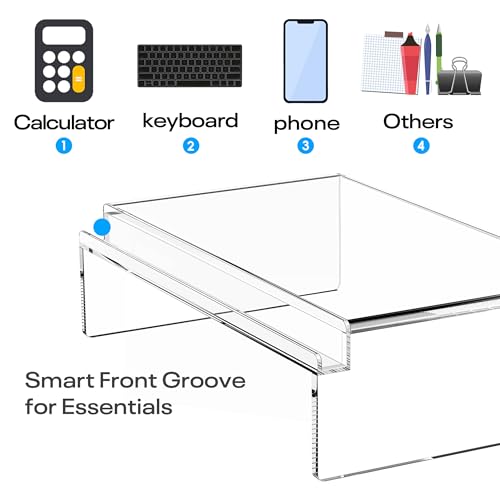 Calculator
1

keyboard
2

phone
3

Others
4

Smart Front Groove for Essentials