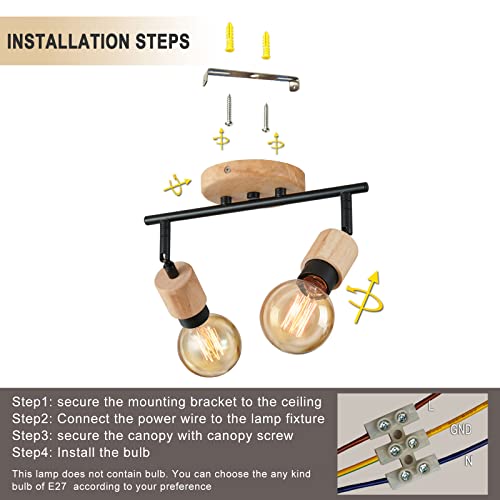 INSTALLATION STEPS

Step1: secure the mounting bracket to the ceiling
Step2: Connect the power wire to the lamp fixture
Step3: secure the canopy with canopy screw
Step4: Install the bulb

This lamp does not contain bulb. You can choose the any kind bulb of E27 according to your preference

L
GND
N