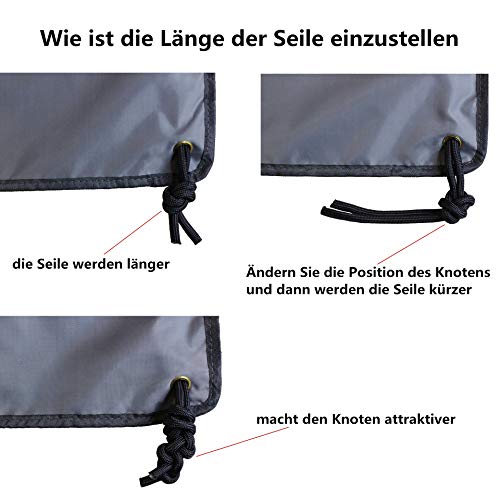 Wie ist die Länge der Seile einzustellen

die Seile werden länger

Ändern Sie die Position des Knotens und dann werden die Seile kürzer

macht den Knoten attraktiver