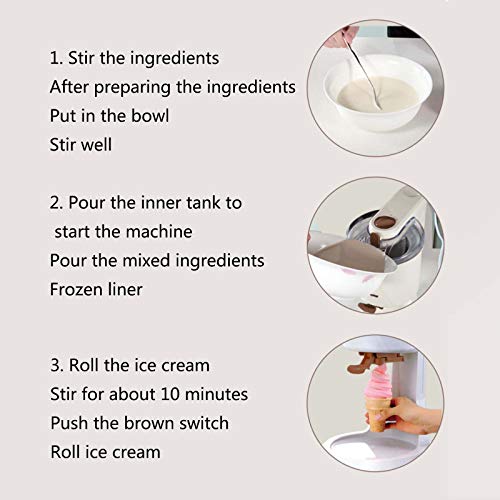 1. Stir the ingredients
After preparing the ingredients
Put in the bowl
Stir well

2. Pour the inner tank to start the machine
Pour the mixed ingredients
Frozen liner

3. Roll the ice cream
Stir for about 10 minutes
Push the brown switch
Roll ice cream