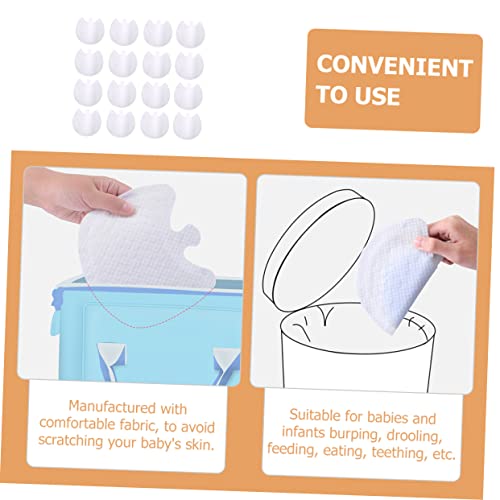 CONVENIENT TO USE

Manufactured with comfortable fabric, to avoid scratching your baby's skin.

Suitable for babies and infants burping, drooling, feeding, eating, teething, etc.