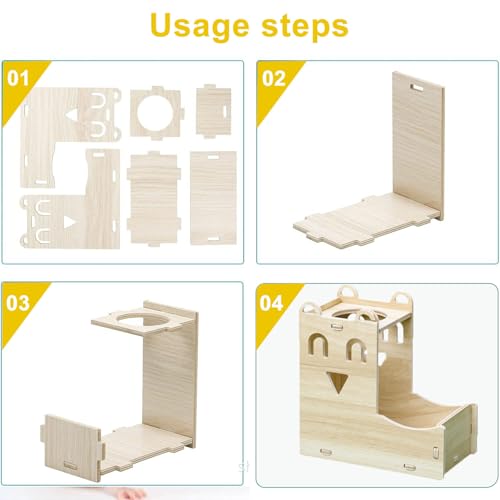 Usage steps

01

02

03

04